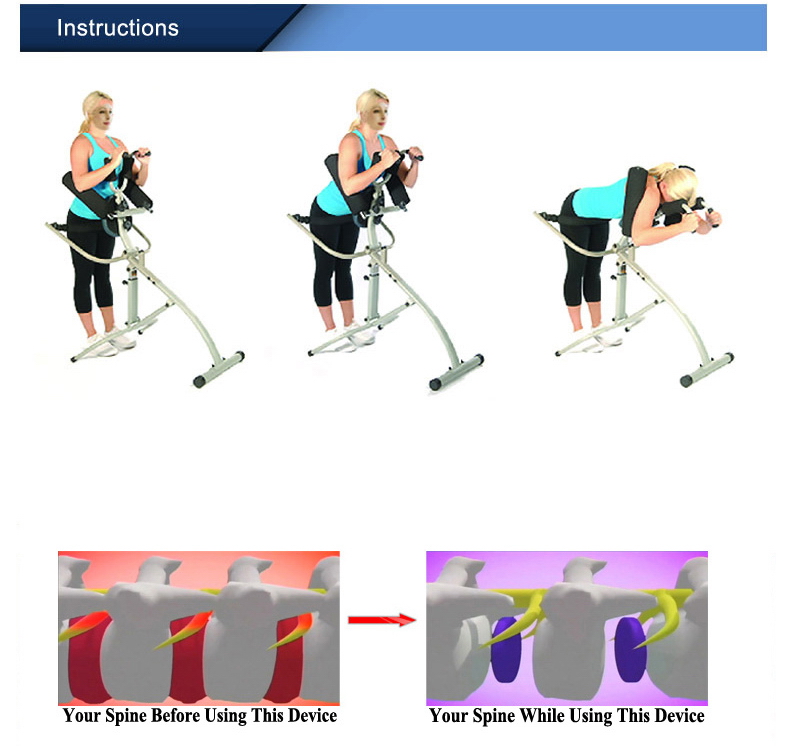 Instructions

Your Spine Before Using This Device

Your Spine While Using This Device