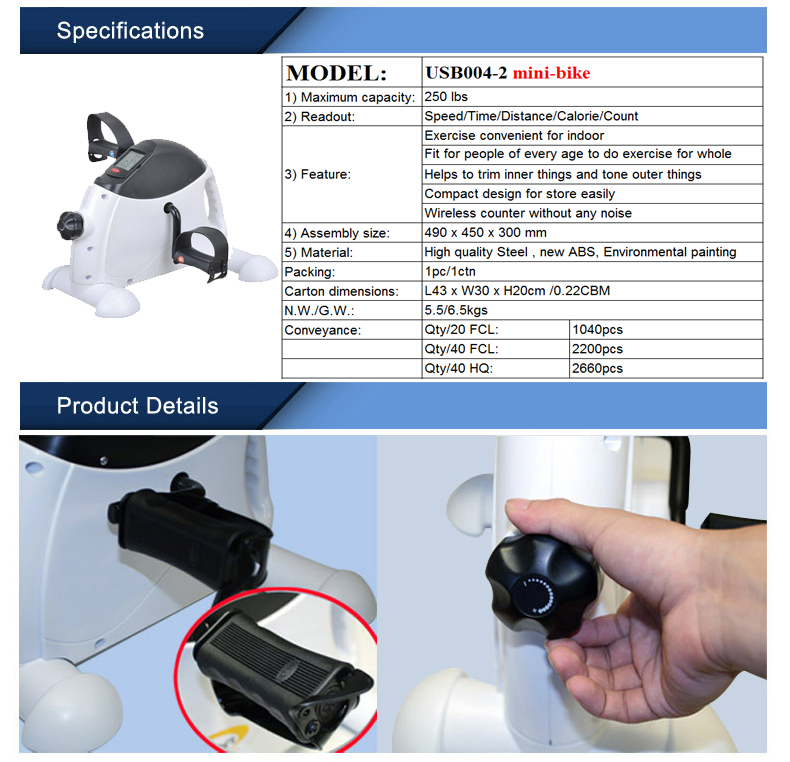 Specifications

| MODEL: | USB004-2 mini-bike | |
|---|---|---|
| 1) Maximum capacity: | 250 lbs | |
| 2) Readout: | Speed/Time/Distance/Calorie/Count | |
| 3) Feature: | Exercise convenient for indoor | |
| | Fit for people of every age to do exercise for whole | |
| | Helps to trim inner things and tone outer things | |
| | Compact design for store easily | |
| | Wireless counter without any noise | |
| 4) Assembly size: | 490 x 450 x 300 mm | |
| 5) Material: | High quality Steel , new ABS, Environmental painting | |
| Packing: | 1pc/1ctn | |
| Carton dimensions: | L43 x W30 x H20cm /0.22CBM | |
| N.W./G.W.: | 5.5/6.5kgs | |
| Conveyance: | Qty/20 FCL: | 1040pcs |
| | Qty/40 FCL: | 2200pcs |
| | Qty/40 HQ: | 2660pcs |

Product Details